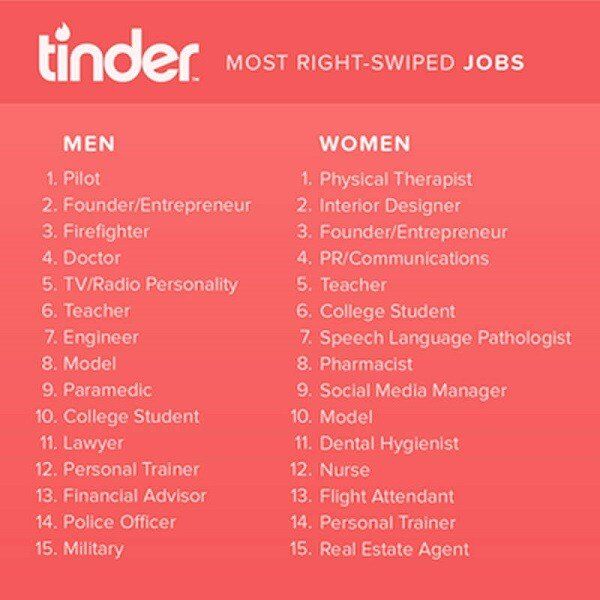 tinder™ MOST RIGHT-SWIPED JOBS

MEN
1. Pilot
2. Founder/Entrepreneur
3. Firefighter
4. Doctor
5. TV/Radio Personality
6. Teacher
7. Engineer
8. Model
9. Paramedic
10. College Student
11. Lawyer
12. Personal Trainer
13. Financial Advisor
14. Police Officer
15. Military

WOMEN
1. Physical Therapist
2. Interior Designer
3. Founder/Entrepreneur
4. PR/Communications
5. Teacher
6. College Student
7. Speech Language Pathologist
8. Pharmacist
9. Social Media Manager
10. Model
11. Dental Hygienist
12. Nurse
13. Flight Attendant
14. Personal Trainer
15. Real Estate Agent